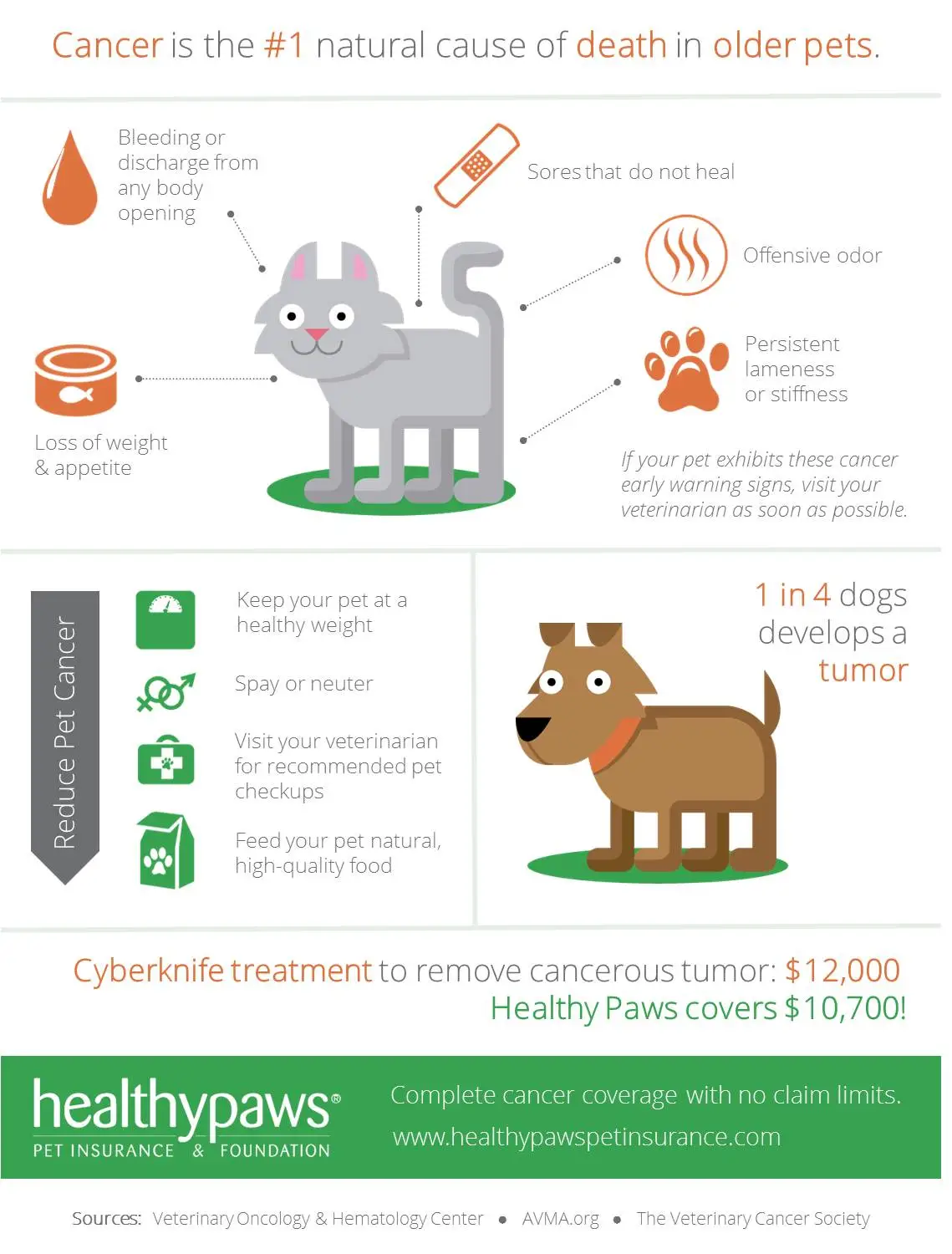 Cancer is the #1 natural cause of death in older pets.

Bleeding or discharge from any body opening

Sores that do not heal

Offensive odor

Persistent lameness or stiffness

Loss of weight & appetite

If your pet exhibits these cancer early warning signs, visit your veterinarian as soon as possible.

Reduce Pet Cancer

Keep your pet at a healthy weight

Spay or neuter

Visit your veterinarian for recommended pet checkups

Feed your pet natural, high-quality food

1 in 4 dogs develops a tumor

Cyberknife treatment to remove cancerous tumor: $12,000
Healthy Paws covers $10,700!

healthypaws®
PET INSURANCE & FOUNDATION

Complete cancer coverage with no claim limits.
www.healthypawspetinsurance.com

Sources: Veterinary Oncology & Hematology Center • AVMA.org • The Veterinary Cancer Society